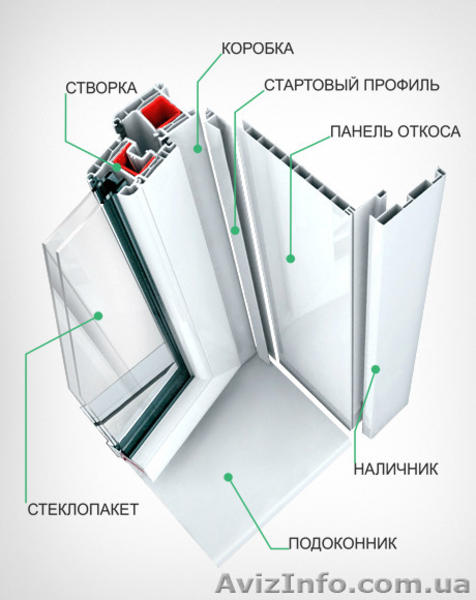 КОРОБКА

СТВОРКА

СТАРТОВЫЙ ПРОФИЛЬ

ПАНЕЛЬ ОТКОСА

НАЛИЧНИК

СТЕКЛОПАКЕТ

ПОДОКОННИК

AvizInfo.com.ua