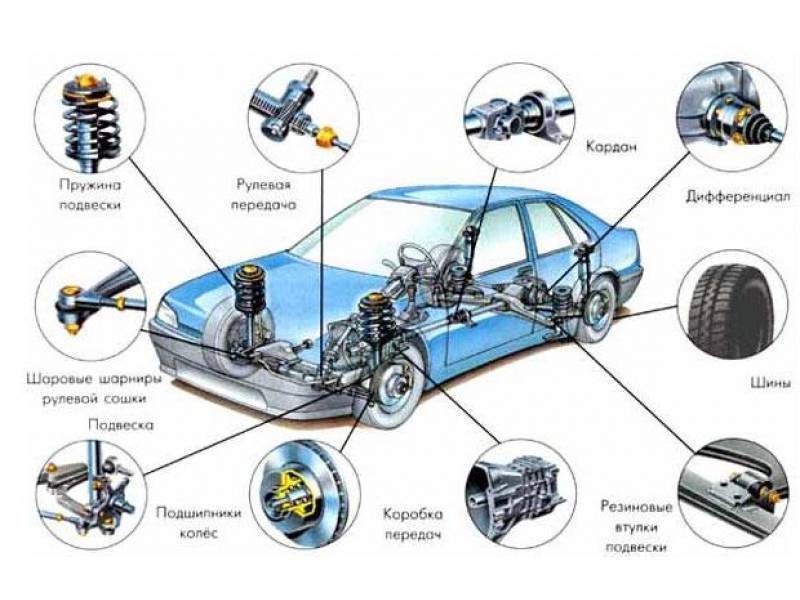 Пружина подвески

Рулевая передача

Кардан

Дифференциал

Шаровые шарниры рулевой сошки

Шины

Подвеска

Подшипники колёс

Коробка передач

Резиновые втулки подвески